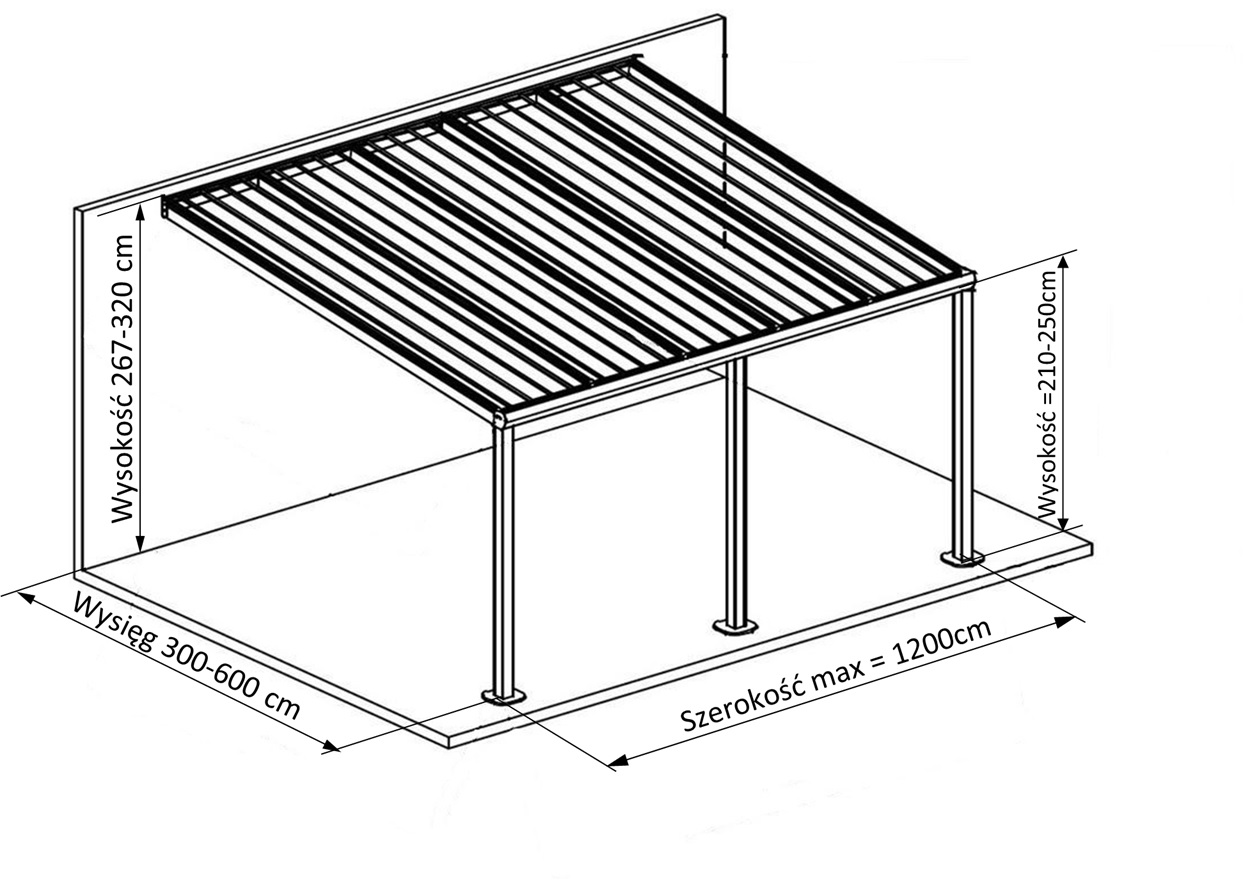 Wysokość 267-320 cm

Wysokość =210-250cm

Wysięg 300-600 cm

Szerokość max = 1200cm