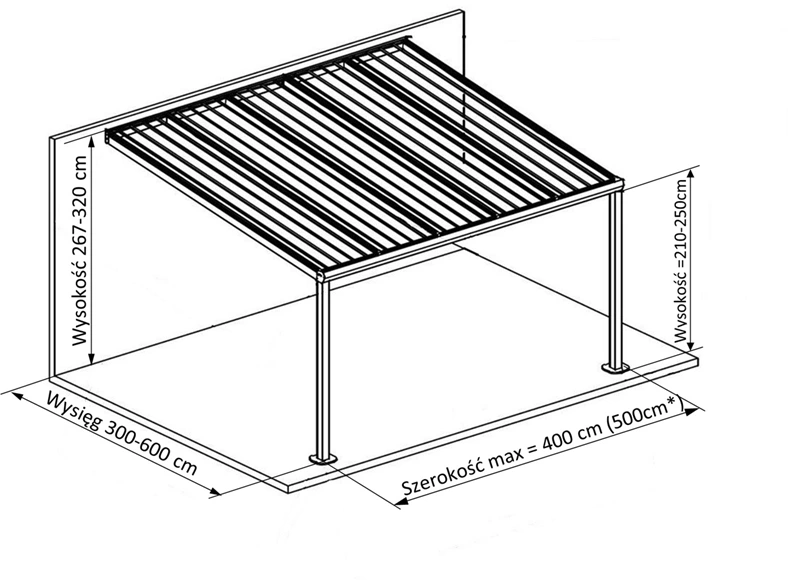 Wysokość 267-320 cm

Wysokość =210-250cm

Wysięg 300-600 cm

Szerokość max = 400 cm (500cm*)